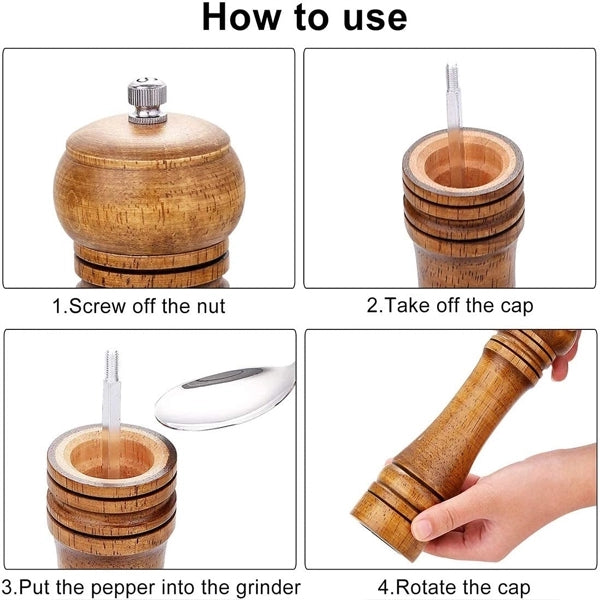 How to use

1.Screw off the nut

2.Take off the cap

3.Put the pepper into the grinder

4.Rotate the cap