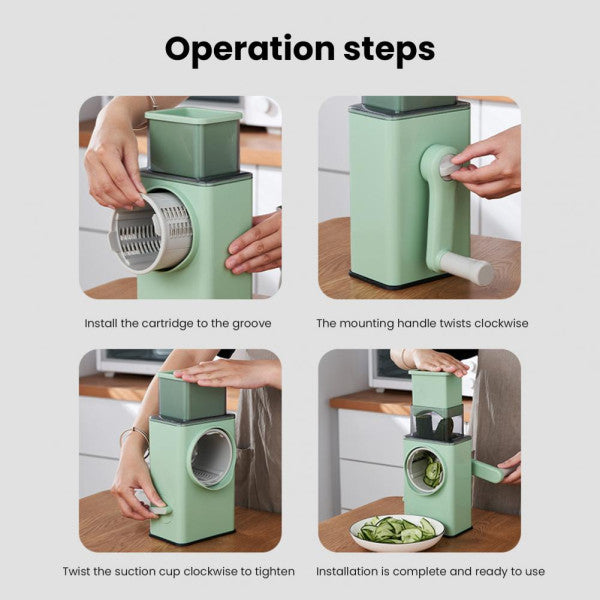 Operation steps

Install the cartridge to the groove

The mounting handle twists clockwise

Twist the suction cup clockwise to tighten

Installation is complete and ready to use