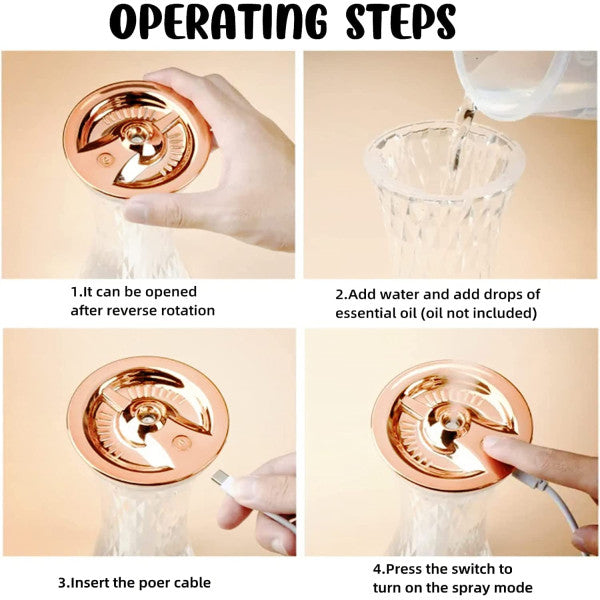 OPERATING STEPS

1.It can be opened after reverse rotation

2.Add water and add drops of essential oil (oil not included)

3.Insert the poer cable

4.Press the switch to turn on the spray mode