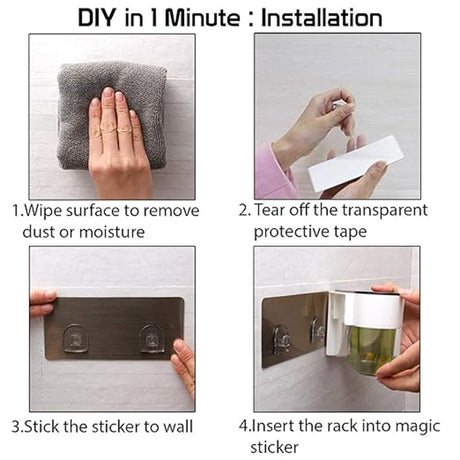 DIY in 1 Minute : Installation

1.Wipe surface to remove dust or moisture

2. Tear off the transparent protective tape

3.Stick the sticker to wall

4.Insert the rack into magic sticker