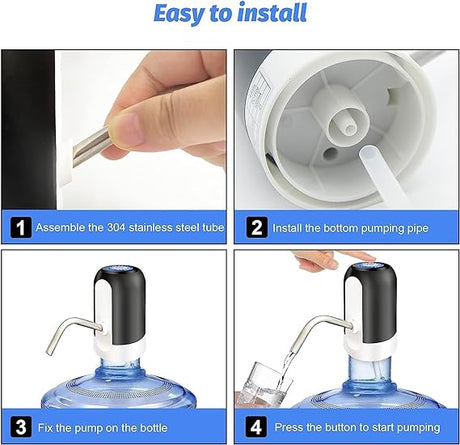 Easy to install

1 Assemble the 304 stainless steel tube

2 Install the bottom pumping pipe

3 Fix the pump on the bottle

4 Press the button to start pumping