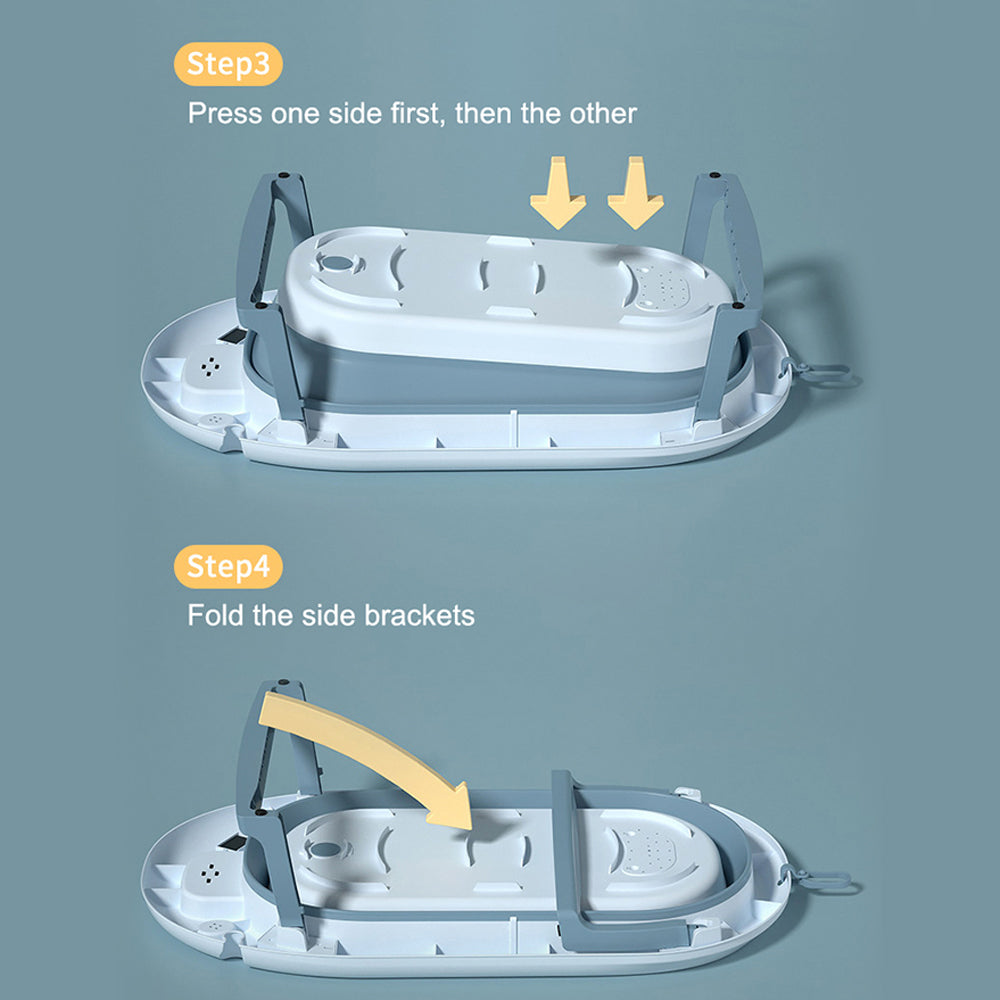 Step3
Press one side first, then the other

Step4
Fold the side brackets