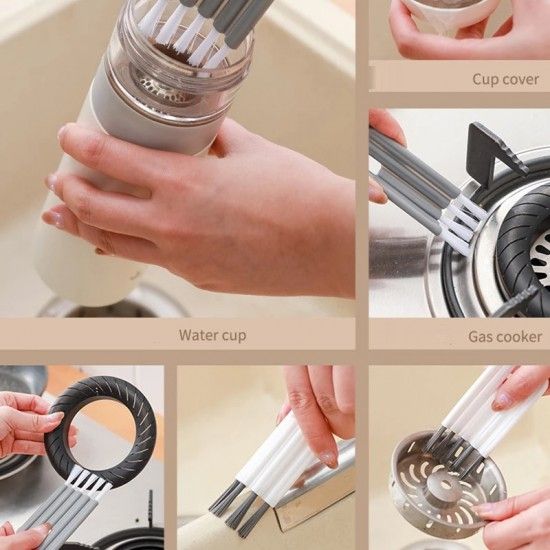 Cup cover

Water cup

Gas cooker