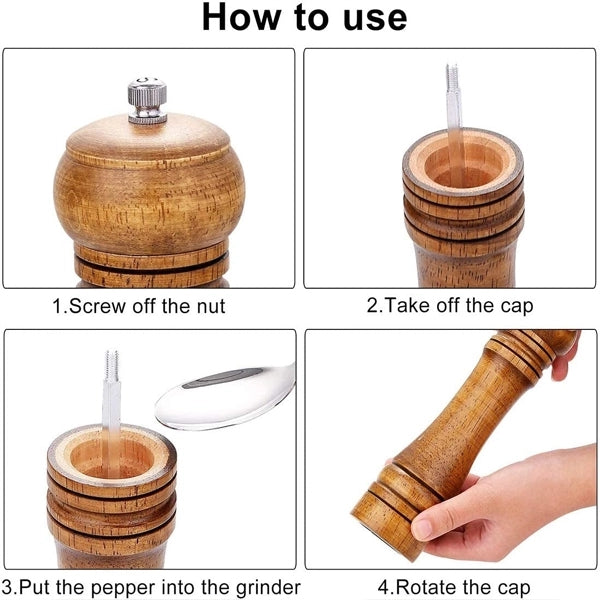 How to use

1.Screw off the nut

2.Take off the cap

3.Put the pepper into the grinder

4.Rotate the cap