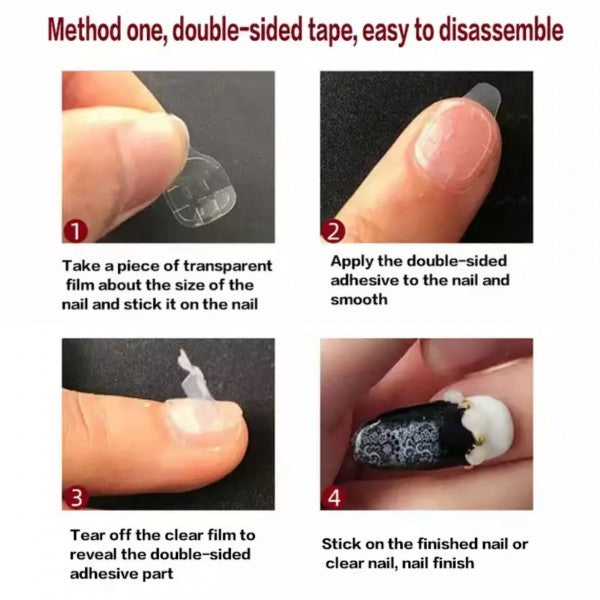 Method one, double-sided tape, easy to disassemble

1

Take a piece of transparent film about the size of the nail and stick it on the nail

2

Apply the double-sided adhesive to the nail and smooth

3

Tear off the clear film to reveal the double-sided adhesive part

4

Stick on the finished nail or clear nail, nail finish