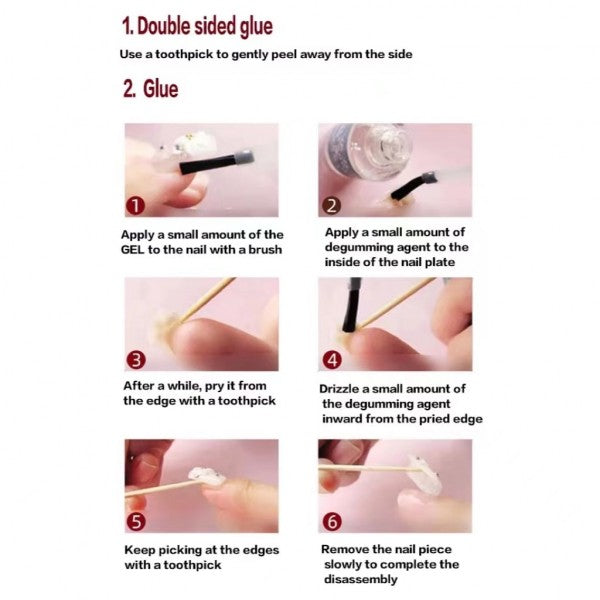 1. Double sided glue

Use a toothpick to gently peel away from the side

2. Glue

1

Apply a small amount of the GEL to the nail with a brush

2

Apply a small amount of degumming agent to the inside of the nail plate

3

After a while, pry it from the edge with a toothpick

4

Drizzle a small amount of the degumming agent inward from the pried edge

5

Keep picking at the edges with a toothpick

6

Remove the nail piece slowly to complete the disassembly