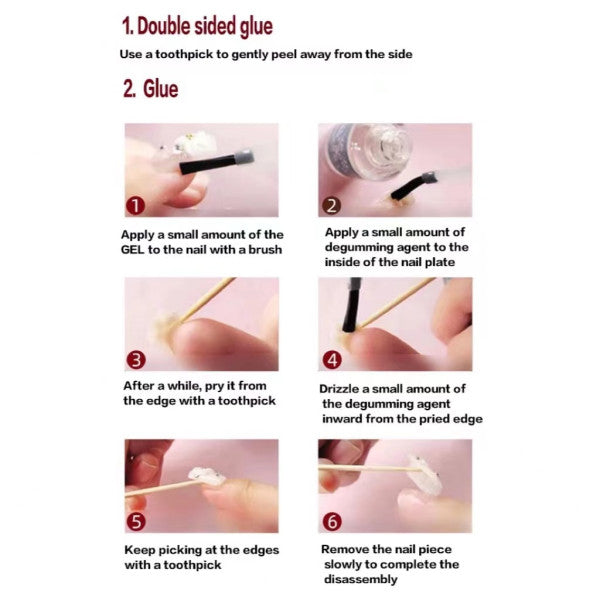 1. Double sided glue

Use a toothpick to gently peel away from the side

2. Glue

1

Apply a small amount of the GEL to the nail with a brush

2

Apply a small amount of degumming agent to the inside of the nail plate

3

After a while, pry it from the edge with a toothpick

4

Drizzle a small amount of the degumming agent inward from the pried edge

5

Keep picking at the edges with a toothpick

6

Remove the nail piece slowly to complete the disassembly