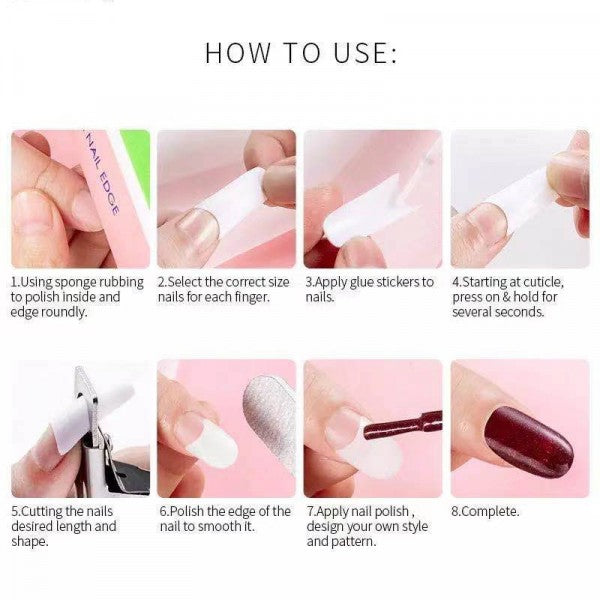 HOW TO USE:

NAIL EDGE

1.Using sponge rubbing to polish inside and edge roundly.

2.Select the correct size nails for each finger.

3.Apply glue stickers to nails.

4.Starting at cuticle, press on & hold for several seconds.

5.Cutting the nails desired length and shape.

6.Polish the edge of the nail to smooth it.

7.Apply nail polish , design your own style and pattern.

8.Complete.