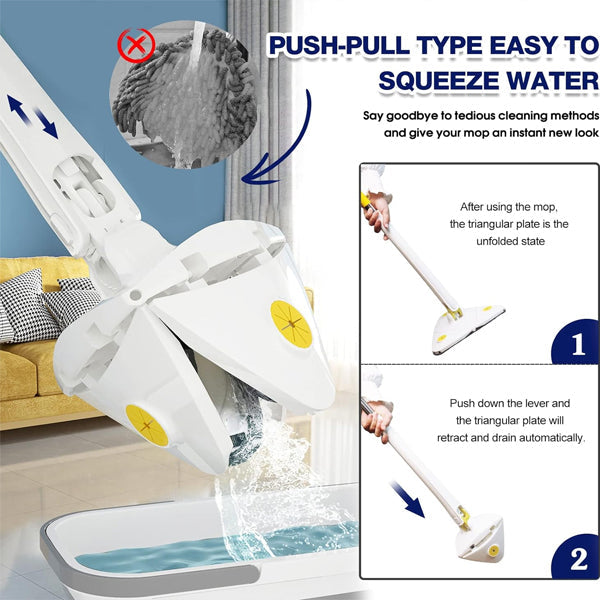 PUSH-PULL TYPE EASY TO SQUEEZE WATER

Say goodbye to tedious cleaning methods and give your mop an instant new look

After using the mop, the triangular plate is the unfolded state

1

Push down the lever and the triangular plate will retract and drain automatically.

2