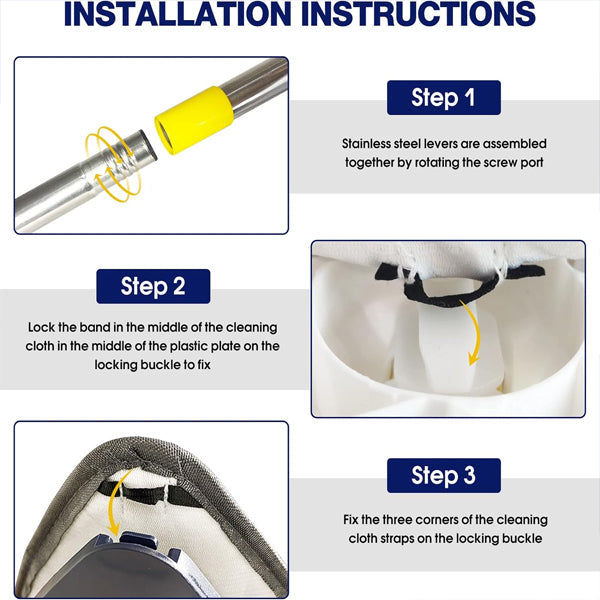 INSTALLATION INSTRUCTIONS

Step 1

Stainless steel levers are assembled together by rotating the screw port

Step 2

Lock the band in the middle of the cleaning cloth in the middle of the plastic plate on the locking buckle to fix

Step 3

Fix the three corners of the cleaning cloth straps on the locking buckle