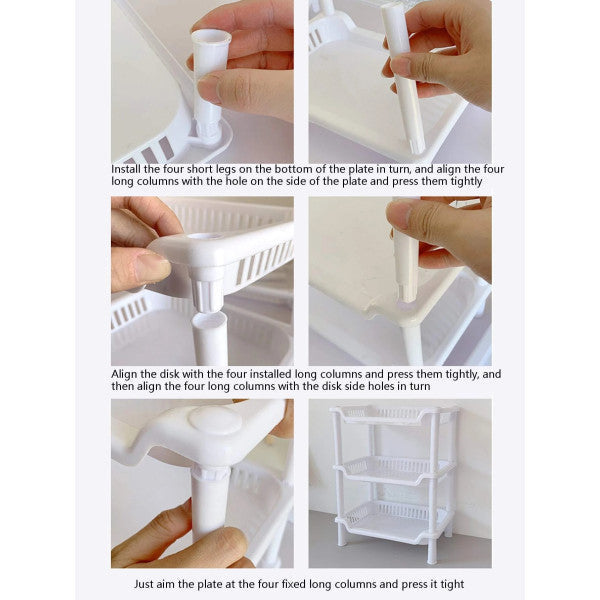 Install the four short legs on the bottom of the plate in turn, and align the four long columns with the hole on the side of the plate and press them tightly

Align the disk with the four installed long columns and press them tightly, and then align the four long columns with the disk side holes in turn

Just aim the plate at the four fixed long columns and press it tight