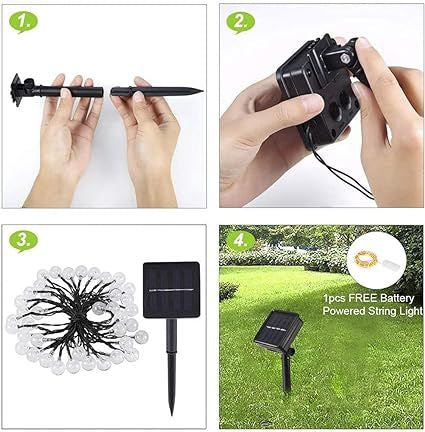 1.

2.

3.

4.

1pcs FREE Battery Powered String Light