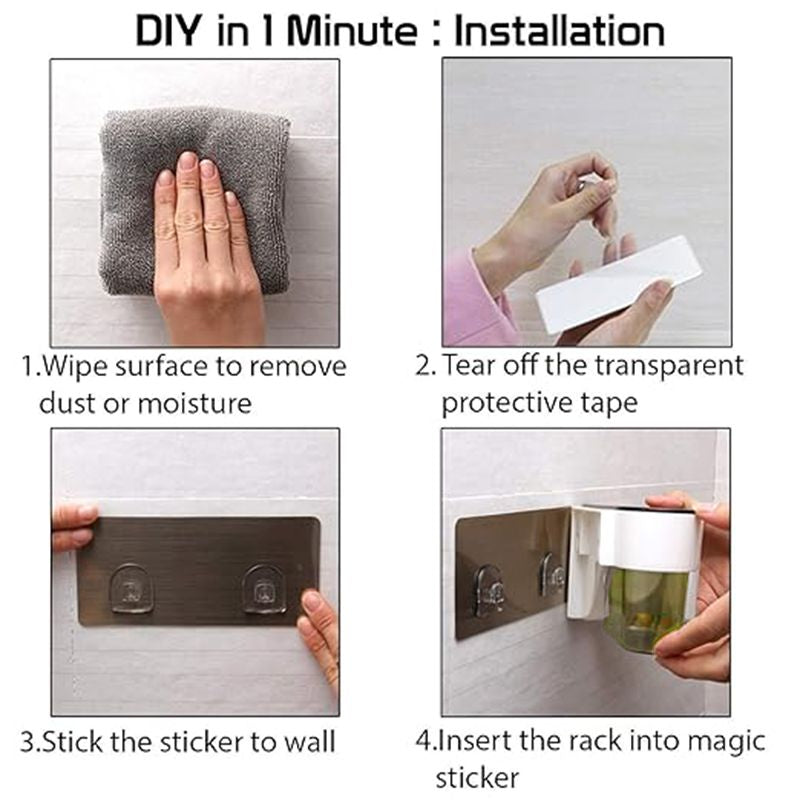 DIY in 1 Minute : Installation

1.Wipe surface to remove dust or moisture

2. Tear off the transparent protective tape

3.Stick the sticker to wall

4.Insert the rack into magic sticker