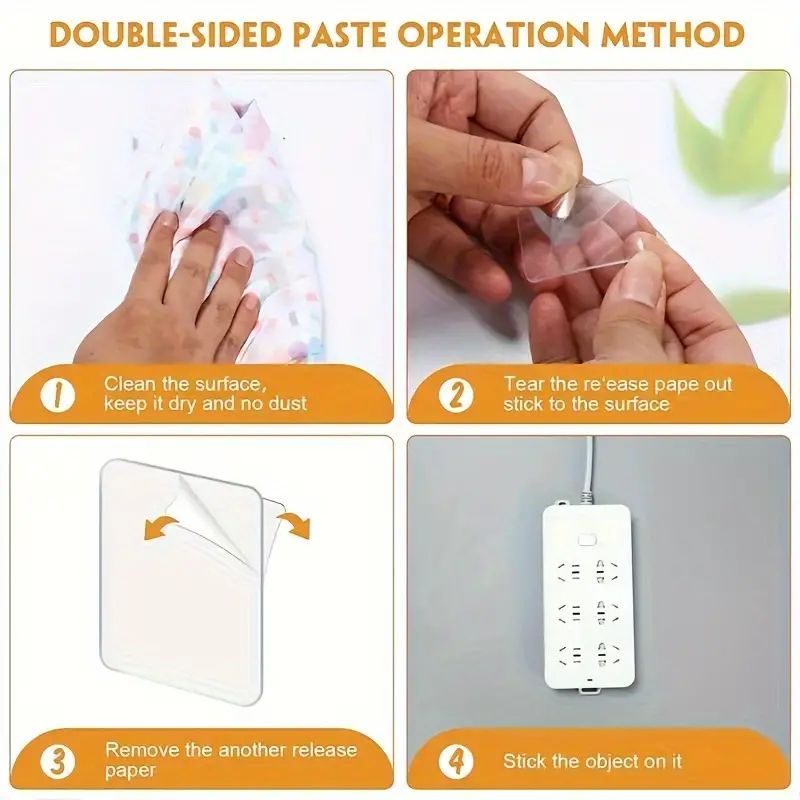 DOUBLE-SIDED PASTE OPERATION METHOD

1 Clean the surface, keep it dry and no dust

2 Tear the re'ease pape out stick to the surface

3 Remove the another release paper

4 Stick the object on it