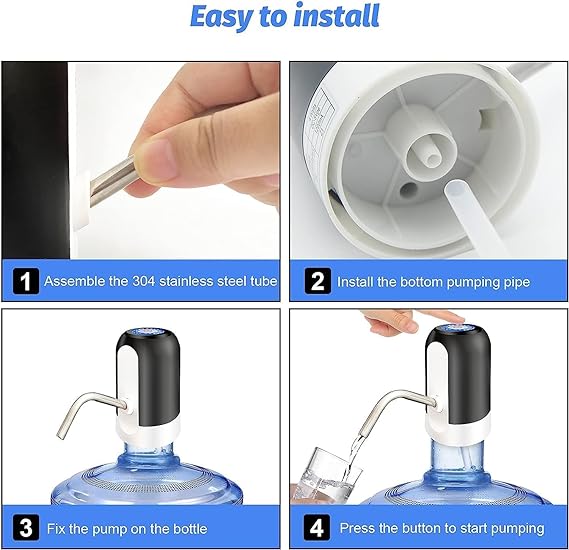 Easy to install

1 Assemble the 304 stainless steel tube

2 Install the bottom pumping pipe

3 Fix the pump on the bottle

4 Press the button to start pumping