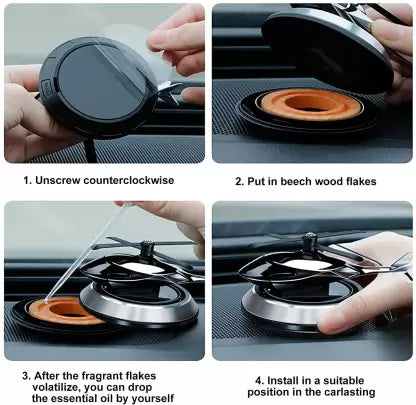 1. Unscrew counterclockwise

2. Put in beech wood flakes

3. After the fragrant flakes volatilize, you can drop the essential oil by yourself

4. Install in a suitable position in the carlasting