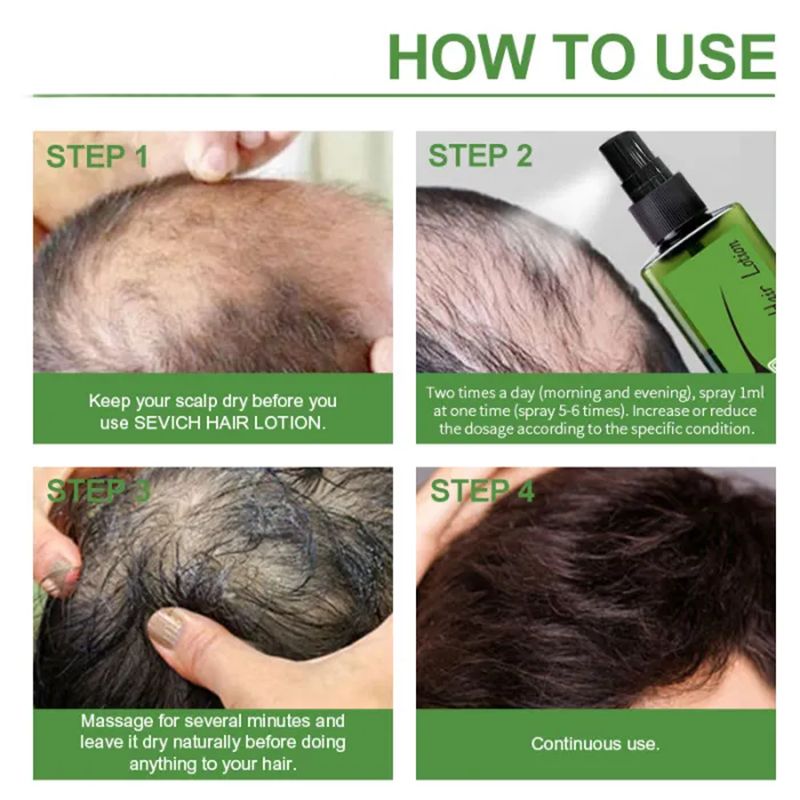 HOW TO USE

STEP 1

Keep your scalp dry before you use SEVICH HAIR LOTION.

STEP 2

Hair Lotion

Two times a day (morning and evening), spray 1ml at one time (spray 5-6 times). Increase or reduce the dosage according to the specific condition.

STEP 3

Massage for several minutes and leave it dry naturally before doing anything to your hair.

STEP 4

Continuous use.