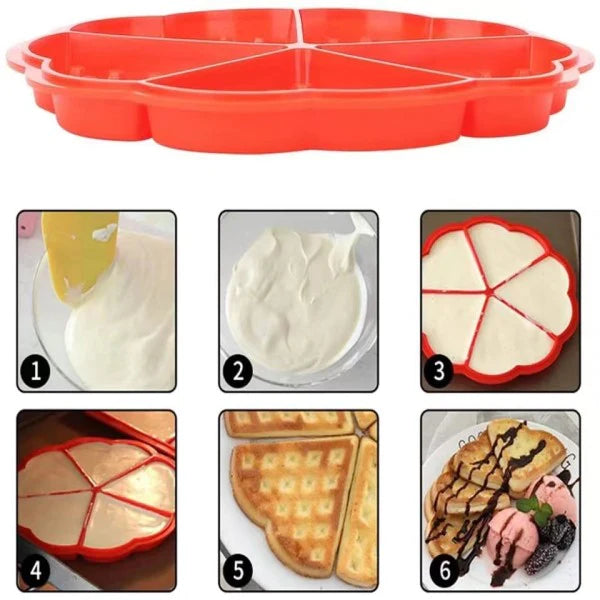 1
2
3
4
5
6